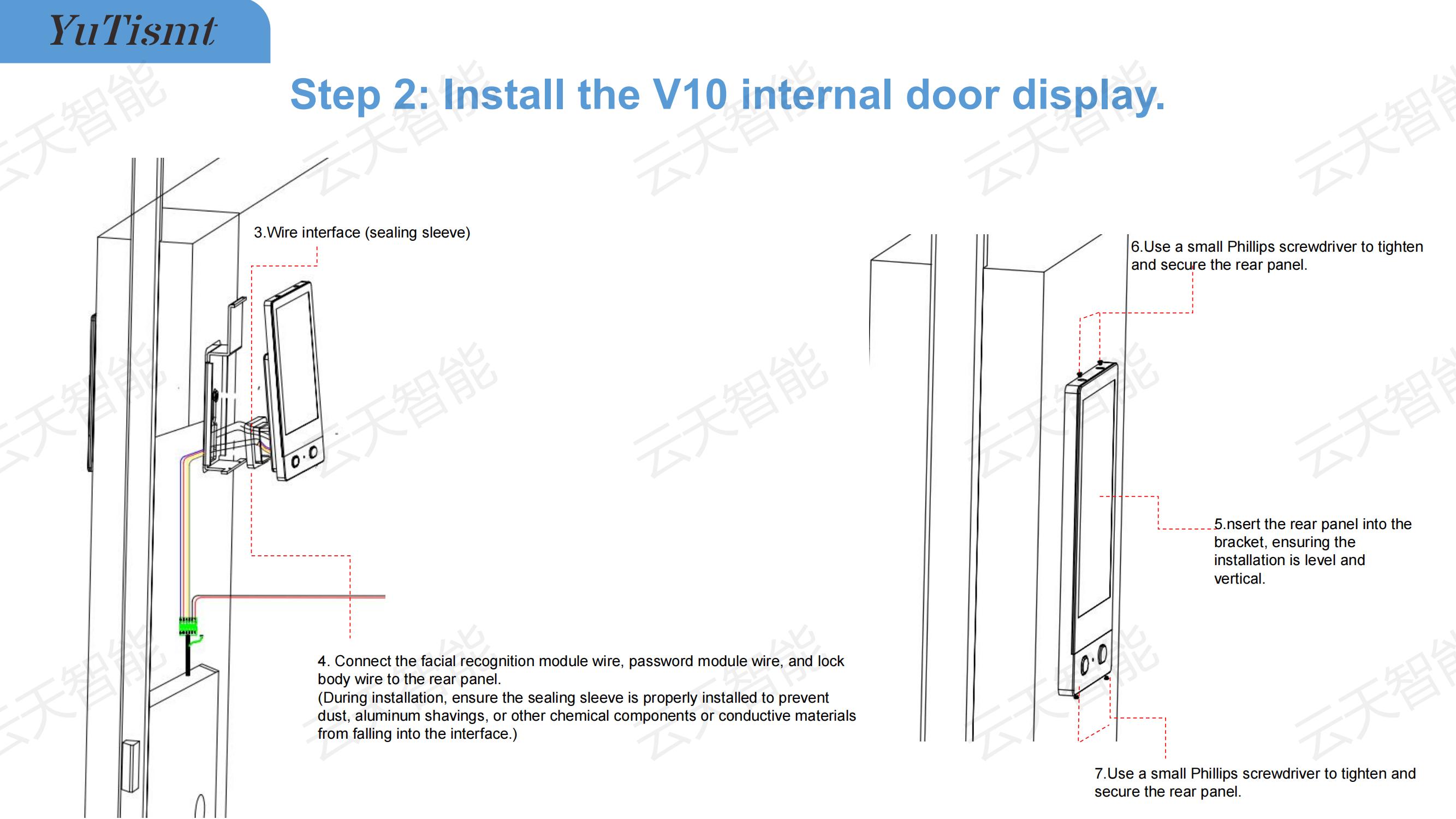 YuTismt

Step 2: Install the V10 internal door display.

云天智能

3.Wire interface (sealing sleeve)

4. Connect the facial recognition module wire, password module wire, and lock body wire to the rear panel.
(During installation, ensure the sealing sleeve is properly installed to prevent dust, aluminum shavings, or other chemical components or conductive materials from falling into the interface.)

6.Use a small Phillips screwdriver to tighten and secure the rear panel.

5.nsert the rear panel into the bracket, ensuring the installation is level and vertical.

7.Use a small Phillips screwdriver to tighten and secure the rear panel.