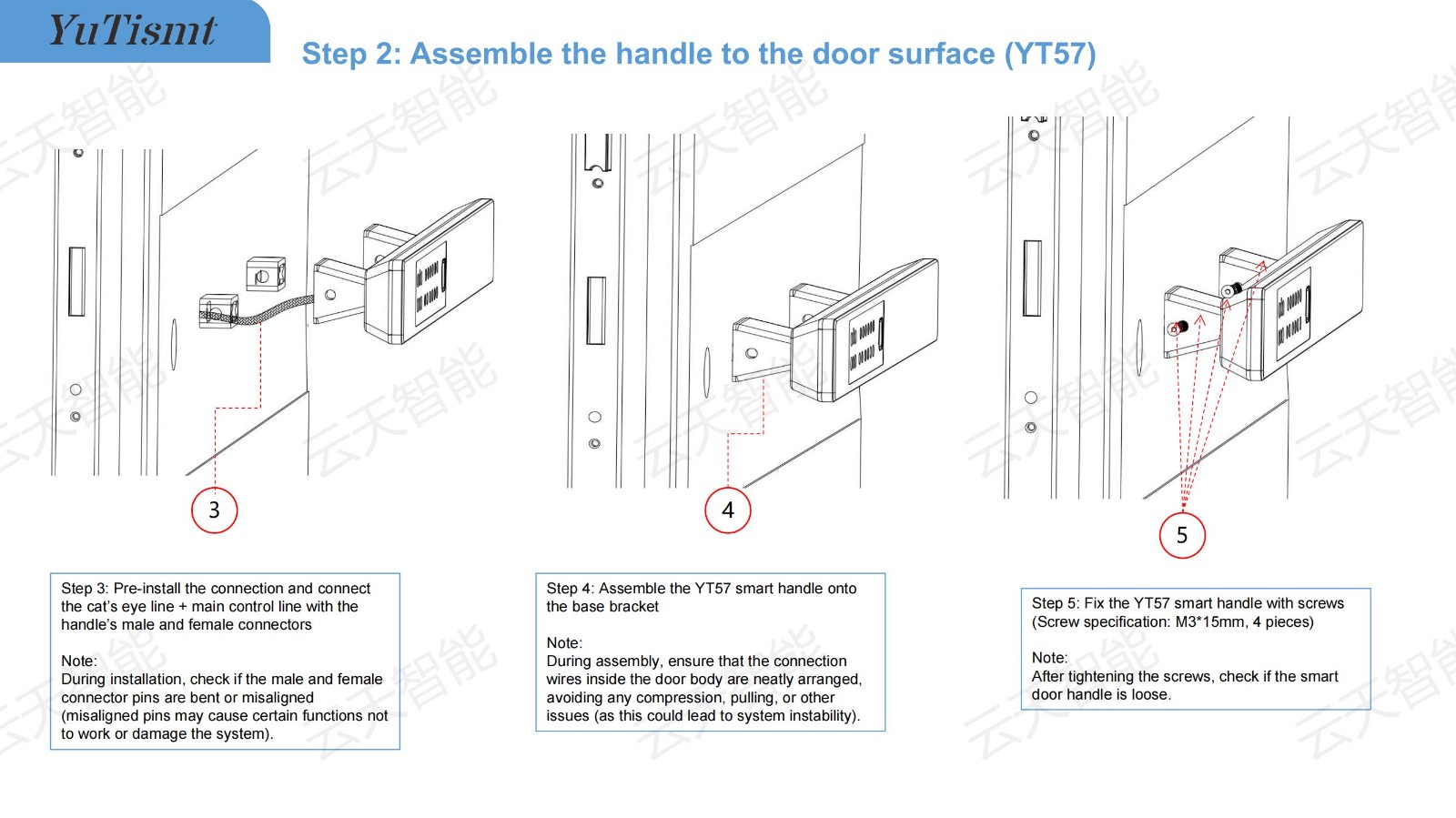 YuTismt

Step 2: Assemble the handle to the door surface (YT57)

云天智能

3

4

5

Step 3: Pre-install the connection and connect the cat's eye line + main control line with the handle's male and female connectors

Note:
During installation, check if the male and female connector pins are bent or misaligned (misaligned pins may cause certain functions not to work or damage the system).

Step 4: Assemble the YT57 smart handle onto the base bracket

Note:
During assembly, ensure that the connection wires inside the door body are neatly arranged, avoiding any compression, pulling, or other issues (as this could lead to system instability).

Step 5: Fix the YT57 smart handle with screws (Screw specification: M3*15mm, 4 pieces)

Note:
After tightening the screws, check if the smart door handle is loose.