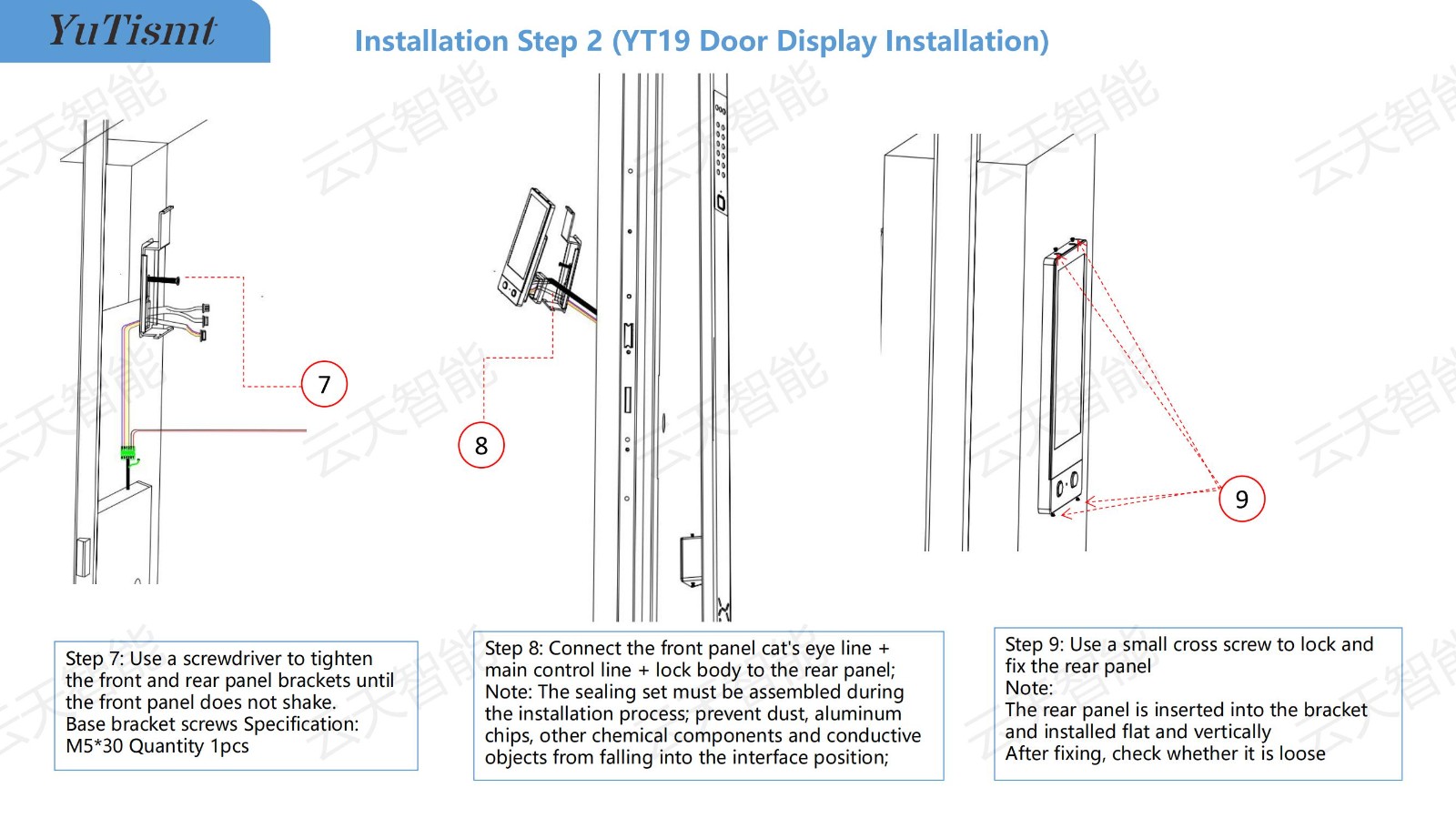 YuTismt

Installation Step 2 (YT19 Door Display Installation)

云天智能

7

8

9

Step 7: Use a screwdriver to tighten the front and rear panel brackets until the front panel does not shake.
Base bracket screws Specification: M5*30 Quantity 1pcs

Step 8: Connect the front panel cat's eye line + main control line + lock body to the rear panel;
Note: The sealing set must be assembled during the installation process; prevent dust, aluminum chips, other chemical components and conductive objects from falling into the interface position;

Step 9: Use a small cross screw to lock and fix the rear panel
Note:
The rear panel is inserted into the bracket and installed flat and vertically
After fixing, check whether it is loose